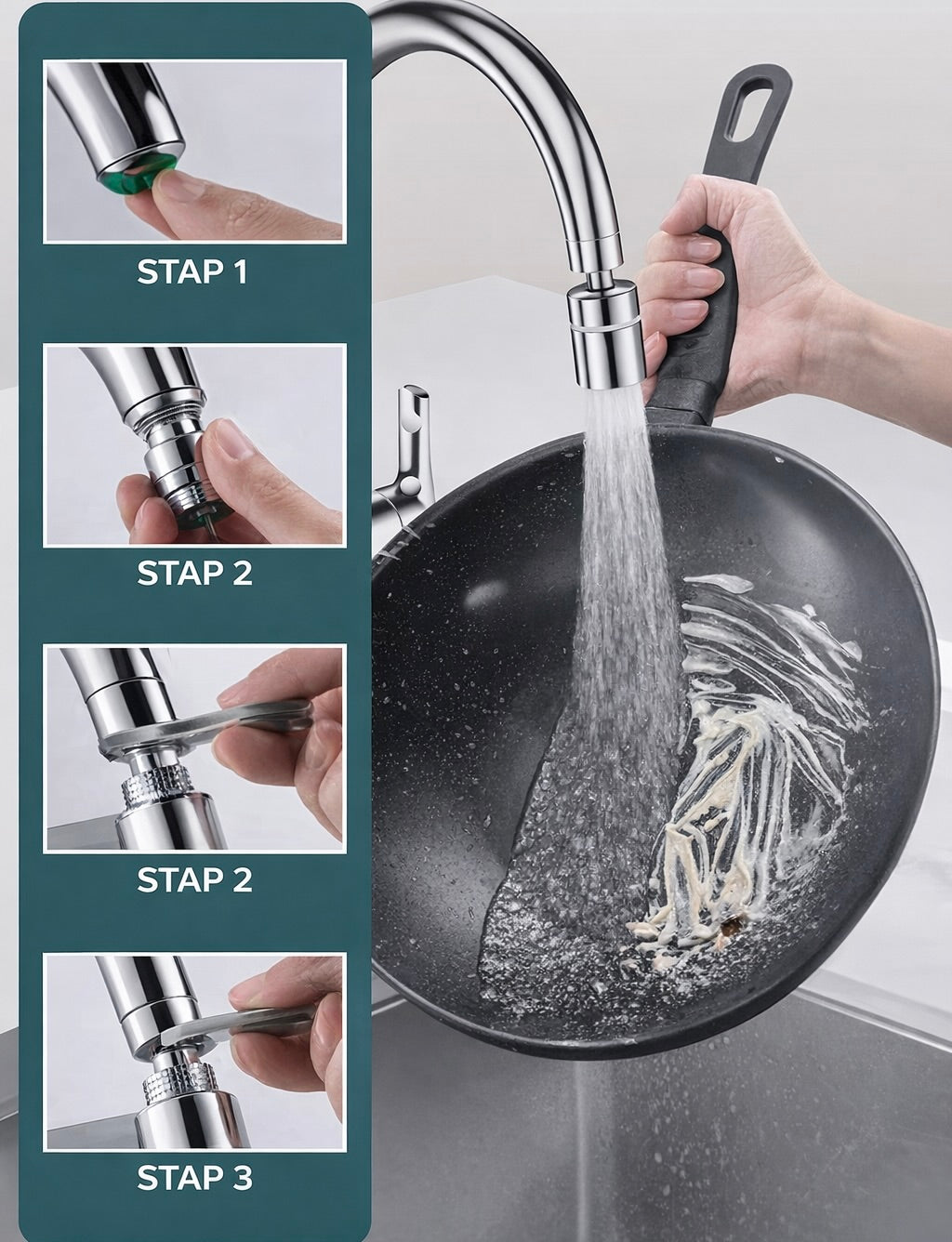 STAP 1

STAP 2

STAP 2

STAP 3